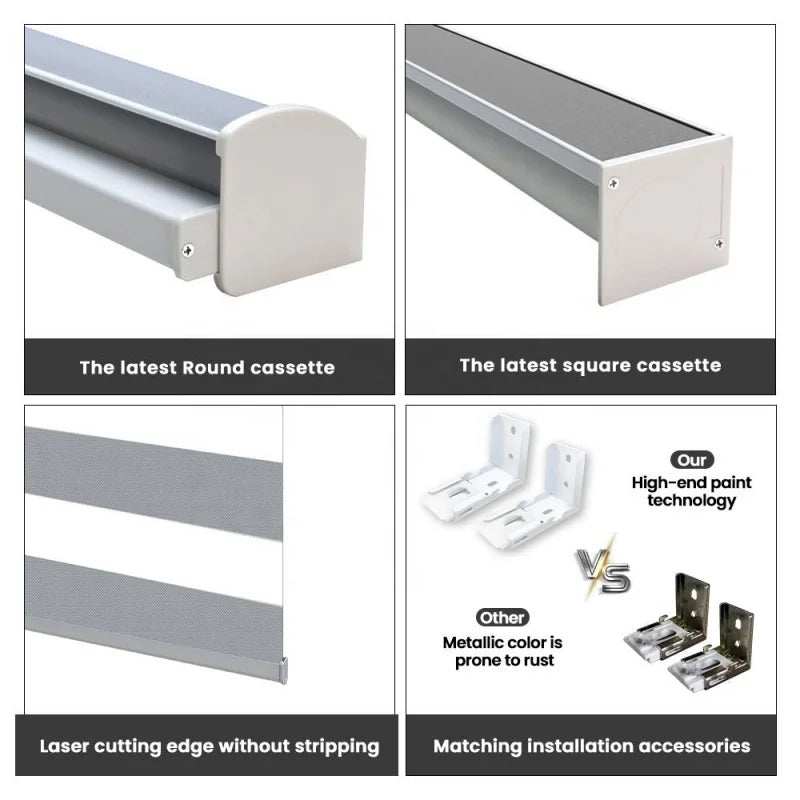 The latest Round cassette

The latest square cassette

Laser cutting edge without stripping

Our
High-end paint technology

VS

Other
Metallic color is prone to rust

Matching installation accessories